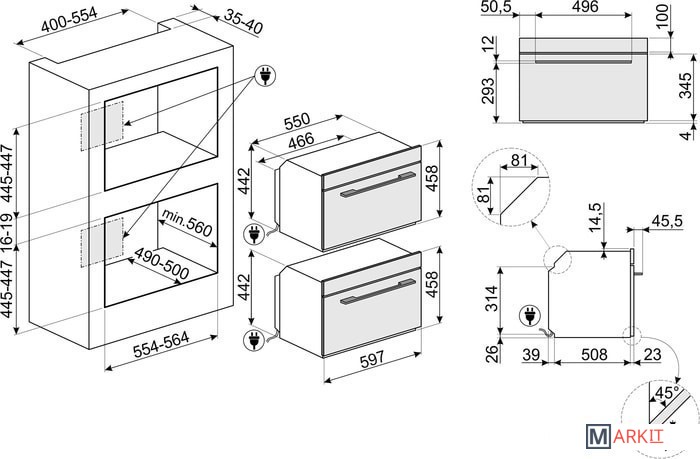 400-554
35-40
445-447
16-19
445-447
min.560
490-500
554-564
550
466
442
458
442
458
597
50,5
496
100
12
293
345
4
81
81
14,5
45,5
314
26
39
508
23
45°
MARKIT